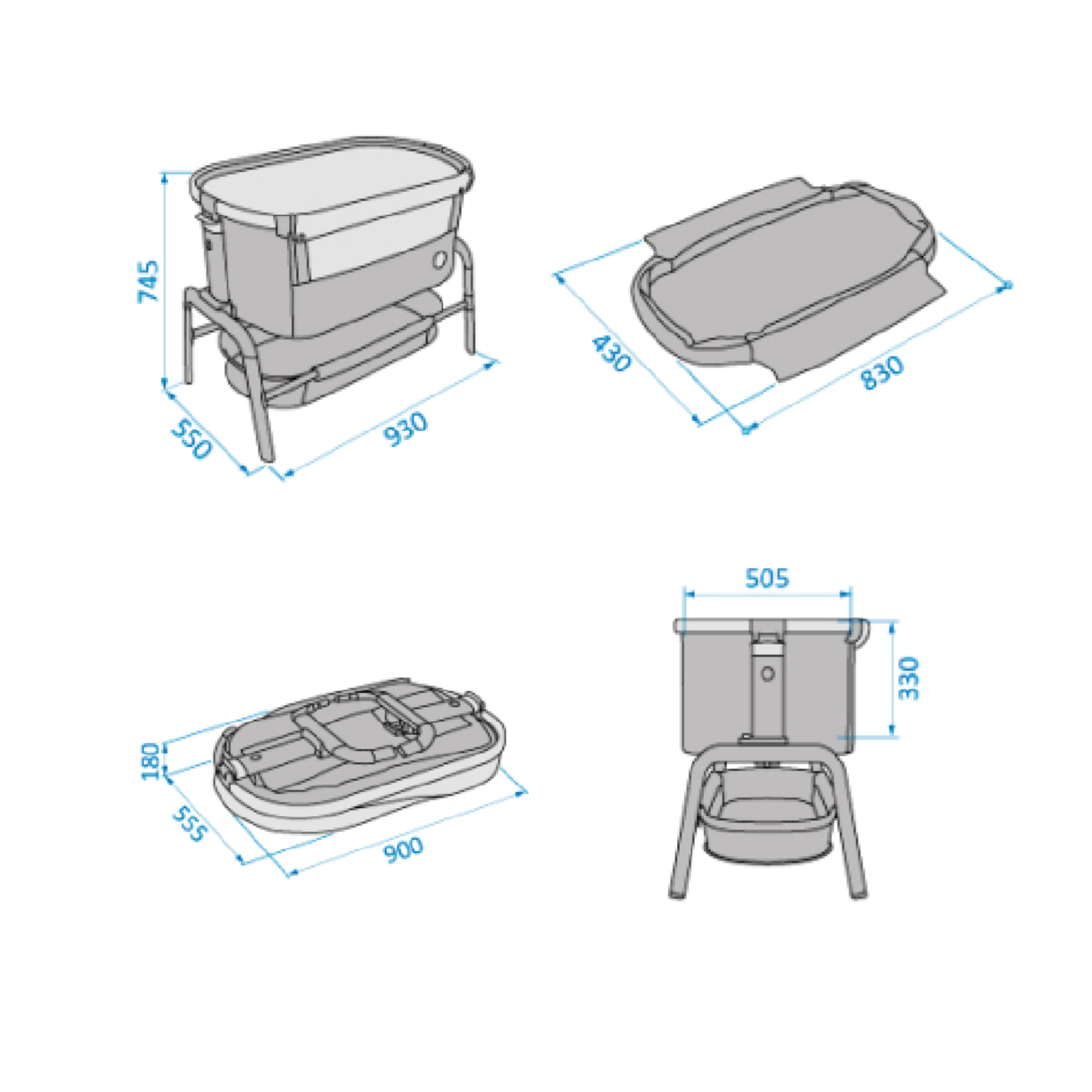 745
550
930
430
830
180
555
900
505
330